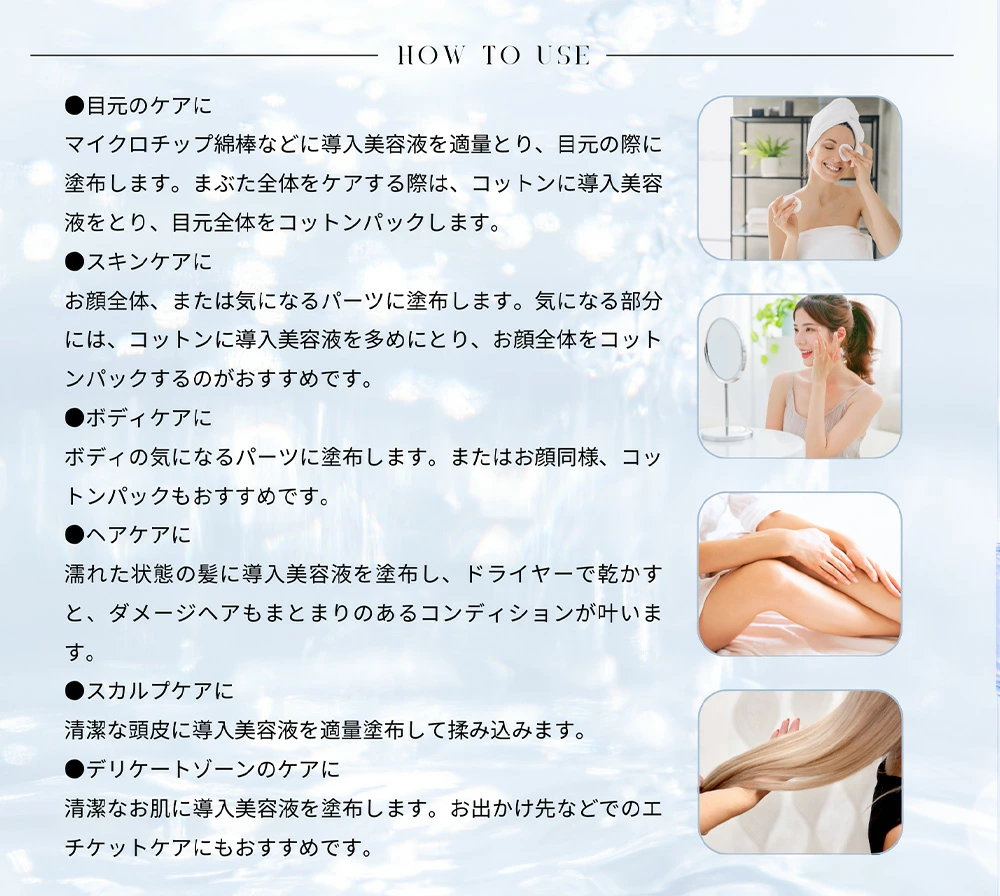 HOW TO USE

●目元のケアに
マイクロチップ綿棒などに導入美容液を適量とり、目元の際に塗布します。まぶた全体をケアする際は、コットンに導入美容液をとり、目元全体をコットンパックします。

●スキンケアに
お顔全体、または気になるパーツに塗布します。気になる部分には、コットンに導入美容液を多めにとり、お顔全体をコットンパックするのがおすすめです。

●ボディケアに
ボディの気になるパーツに塗布します。またはお顔同様、コットンパックもおすすめです。

●ヘアケアに
濡れた状態の髪に導入美容液を塗布し、ドライヤーで乾かすと、ダメージヘアもまとまりのあるコンディションが叶います。

●スカルプケアに
清潔な頭皮に導入美容液を適量塗布して揉み込みます。

●デリケートゾーンのケアに
清潔なお肌に導入美容液を塗布します。お出かけ先などでのエチケットケアにもおすすめです。